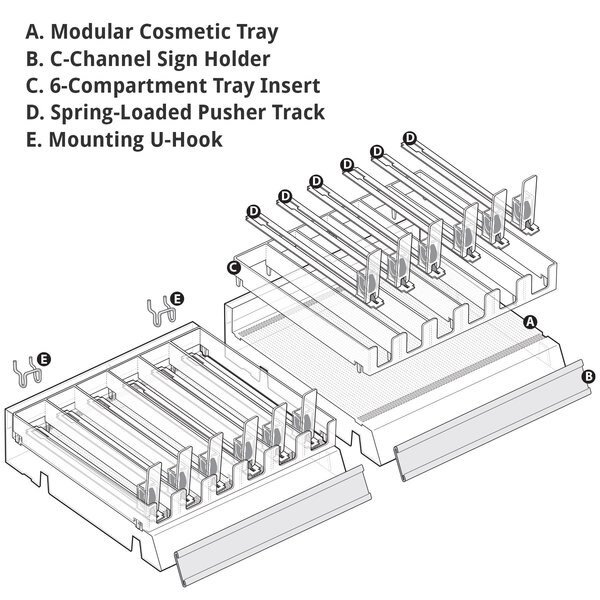 A. Modular Cosmetic Tray
B. C-Channel Sign Holder
C. 6-Compartment Tray Insert
D. Spring-Loaded Pusher Track
E. Mounting U-Hook

D
D
D
D
D
D
C
E
E
A
B